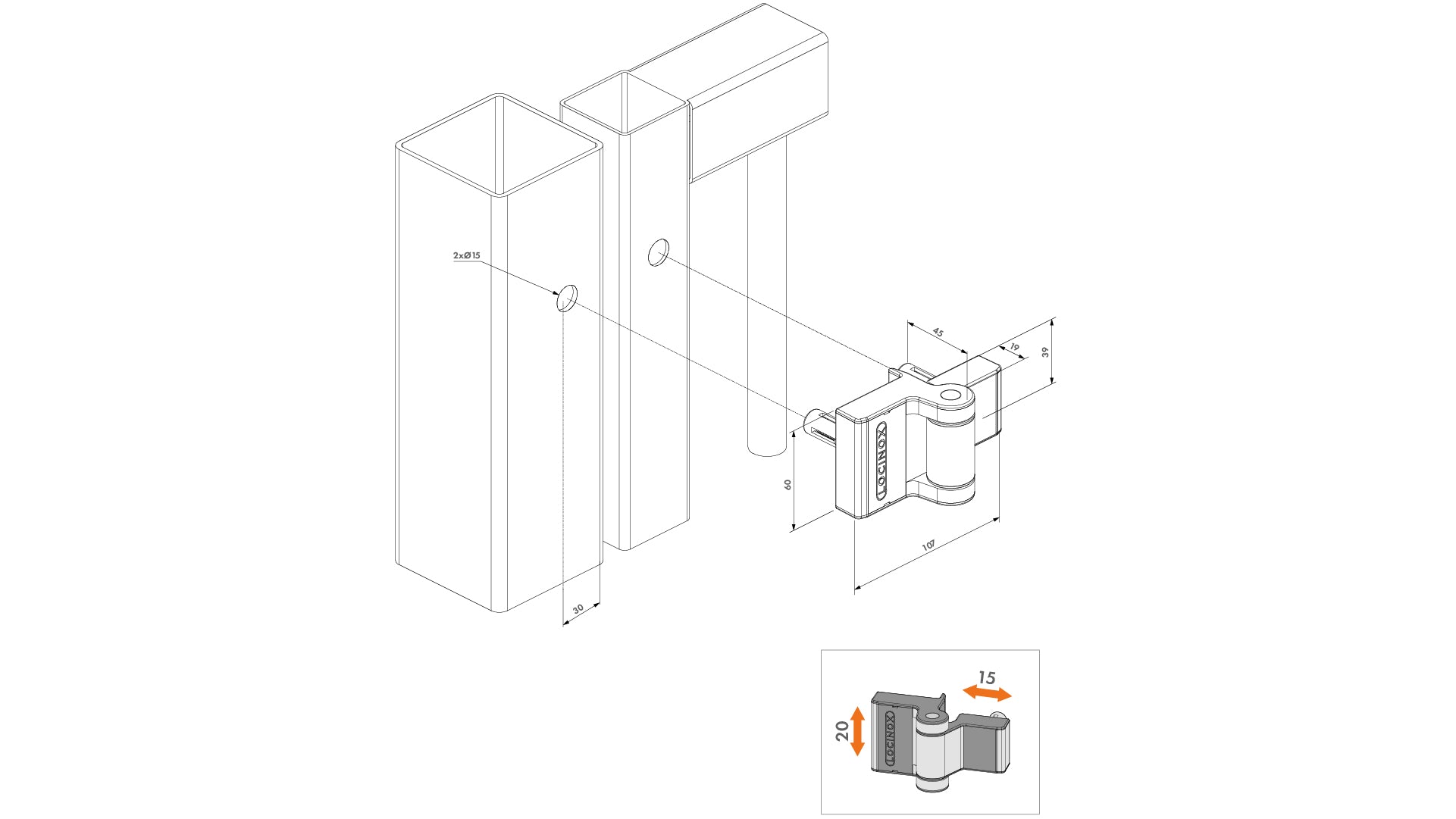 2xØ15

45

19

39

LOCINOX

60

107

30

15

20

LOCINOX